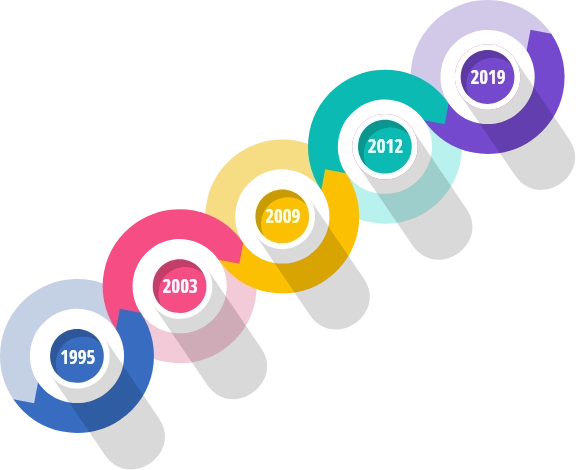 1995

2003

2009

2012

2019